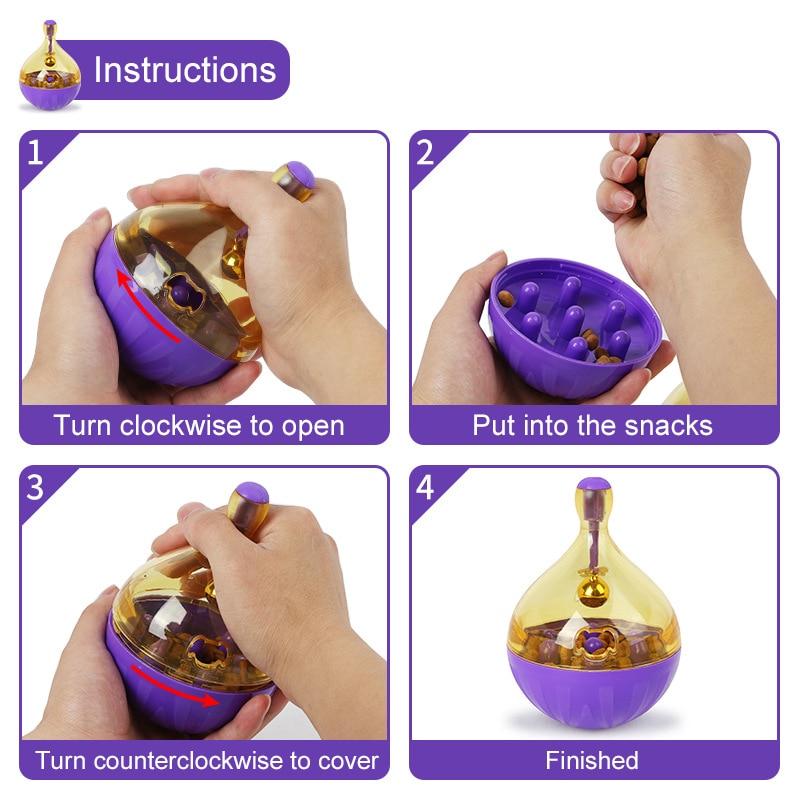 Instructions

1

Turn clockwise to open

2

Put into the snacks

3

Turn counterclockwise to cover

4

Finished